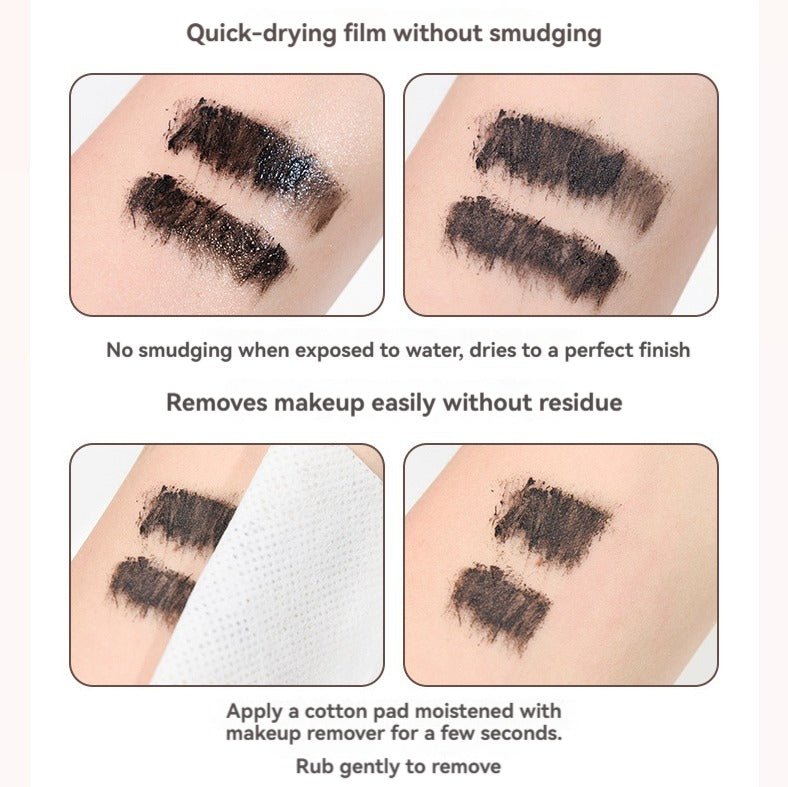 Quick-drying film without smudging

No smudging when exposed to water, dries to a perfect finish

Removes makeup easily without residue

Apply a cotton pad moistened with makeup remover for a few seconds.

Rub gently to remove